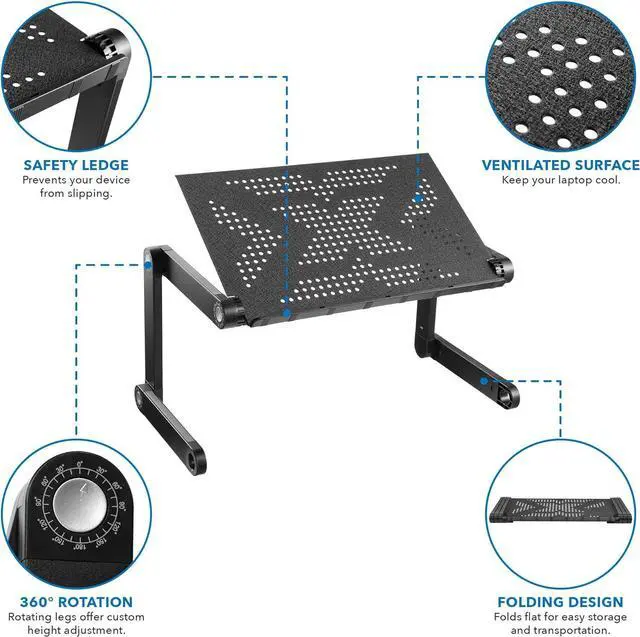 SAFETY LEDGE
Prevents your device from slipping.

VENTILATED SURFACE
Keep your laptop cool.

0° 30° 60° 90° 120° 150° 180° 150° 120° 90° 60° 30°

360° ROTATION
Rotating legs offer custom height adjustment.

FOLDING DESIGN
Folds flat for easy storage and transportation.