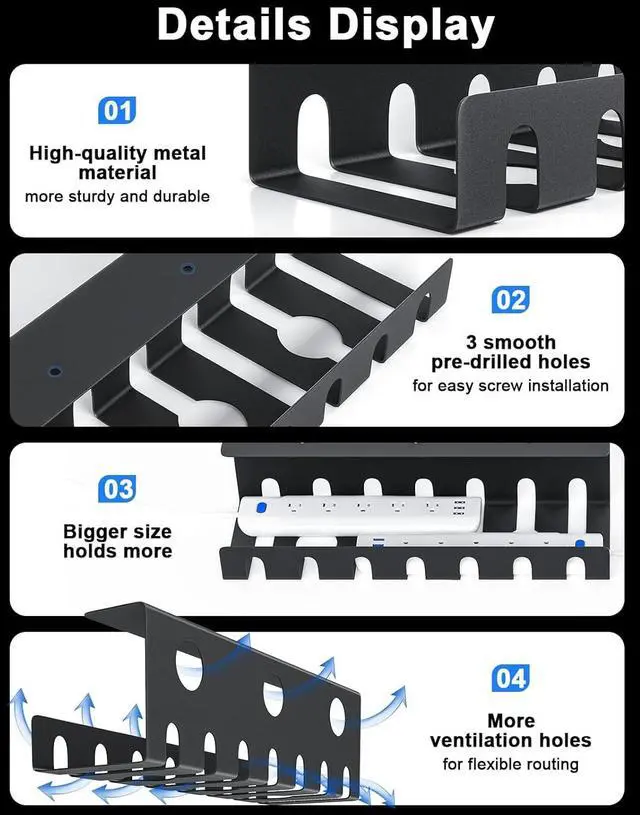 Details Display

01

High-quality metal material

more sturdy and durable

02

3 smooth pre-drilled holes

for easy screw installation

03

Bigger size holds more

04

More ventilation holes

for flexible routing