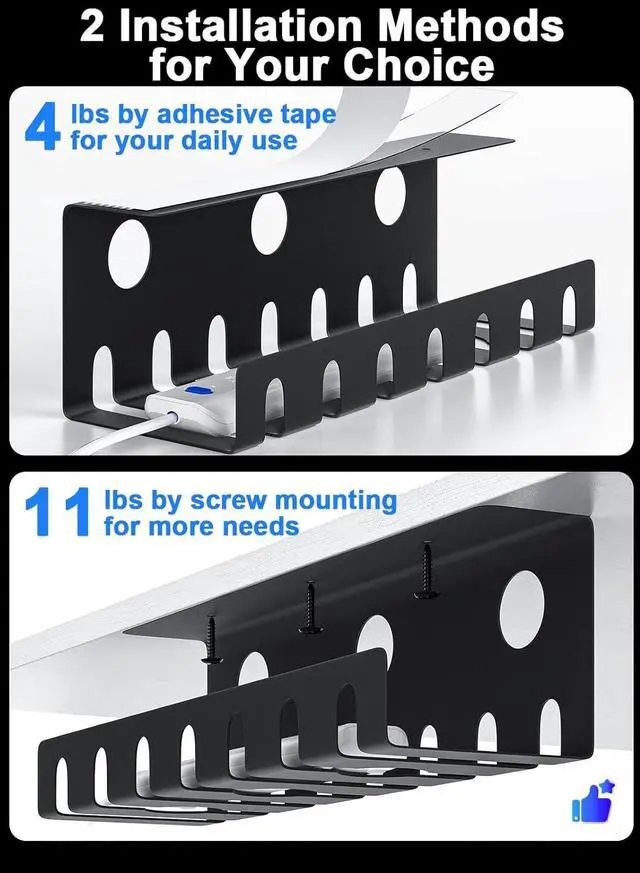 2 Installation Methods for Your Choice

4 lbs by adhesive tape for your daily use

11 lbs by screw mounting for more needs