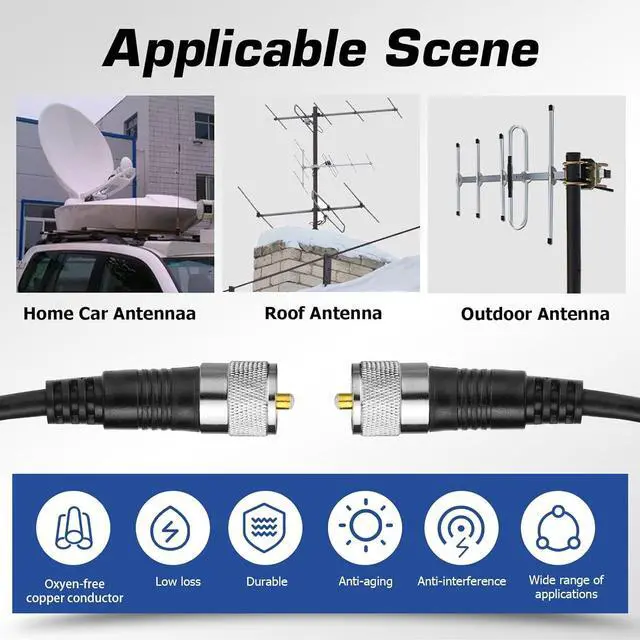 Applicable Scene

Home Car Antennaa

Roof Antenna

Outdoor Antenna

Oxyen-free copper conductor

Low loss

Durable

Anti-aging

Anti-interference

Wide range of applications