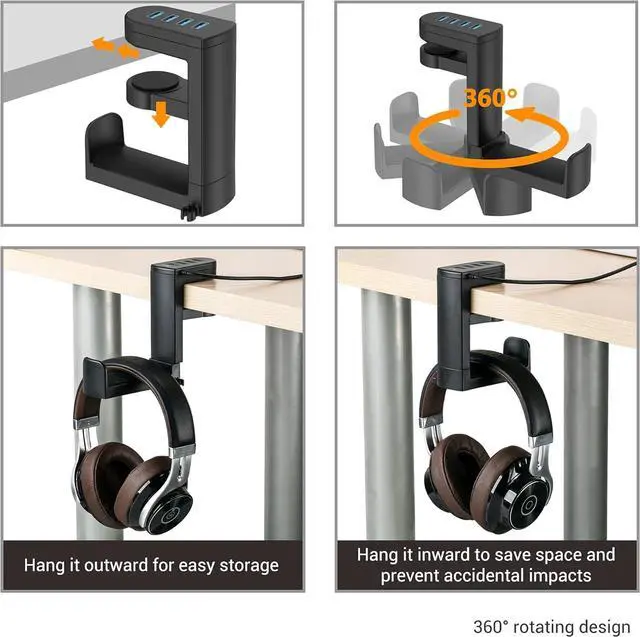 360°

Hang it outward for easy storage

Hang it inward to save space and prevent accidental impacts

360° rotating design