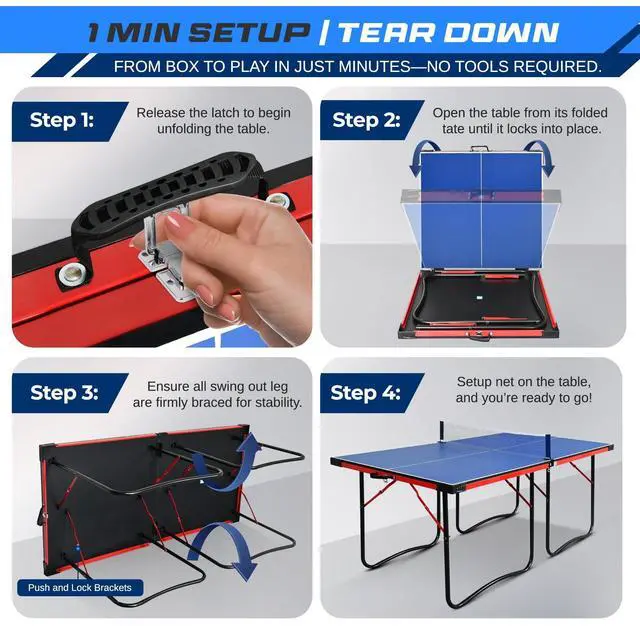 1 MIN SETUP | TEAR DOWN

FROM BOX TO PLAY IN JUST MINUTES—NO TOOLS REQUIRED.

Step 1:

Release the latch to begin unfolding the table.

Step 2:

Open the table from its folded tate until it locks into place.

Step 3:

Ensure all swing out leg are firmly braced for stability.

Push and Lock Brackets

Step 4:

Setup net on the table, and you're ready to go!