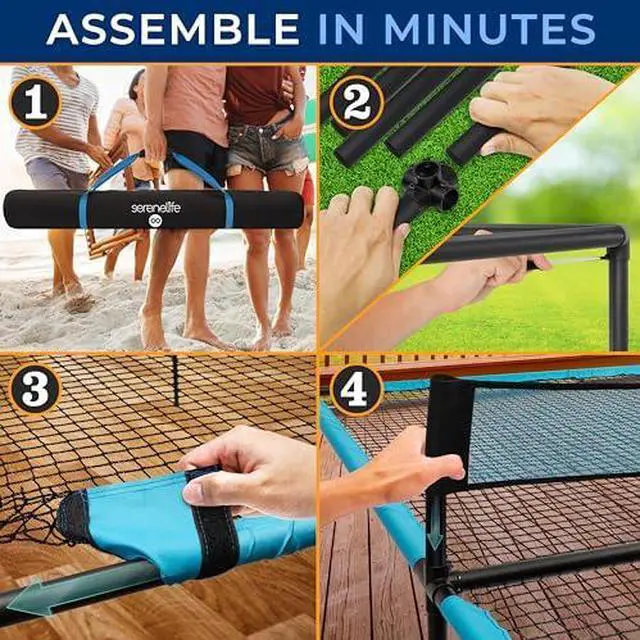 ASSEMBLE IN MINUTES

1

serenelife

2

3

4