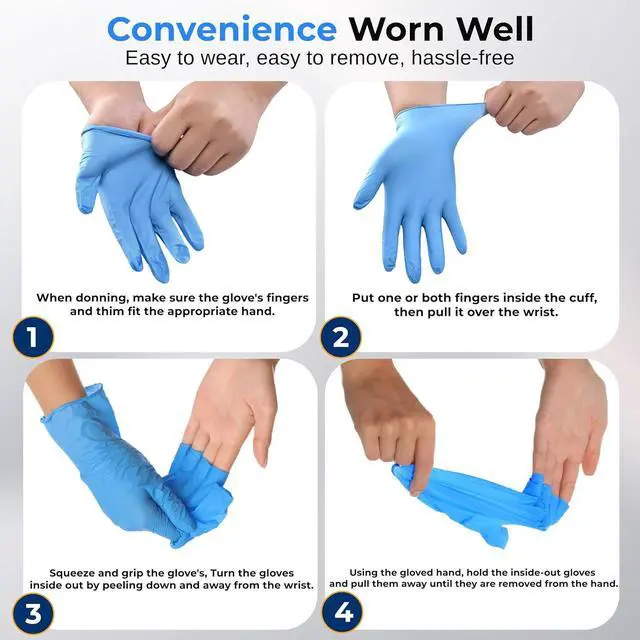 Convenience Worn Well
Easy to wear, easy to remove, hassle-free

When donning, make sure the glove's fingers and thim fit the appropriate hand.

1

Put one or both fingers inside the cuff, then pull it over the wrist.

2

Squeeze and grip the glove's, Turn the gloves inside out by peeling down and away from the wrist.

3

Using the gloved hand, hold the inside-out gloves and pull them away until they are removed from the hand.

4