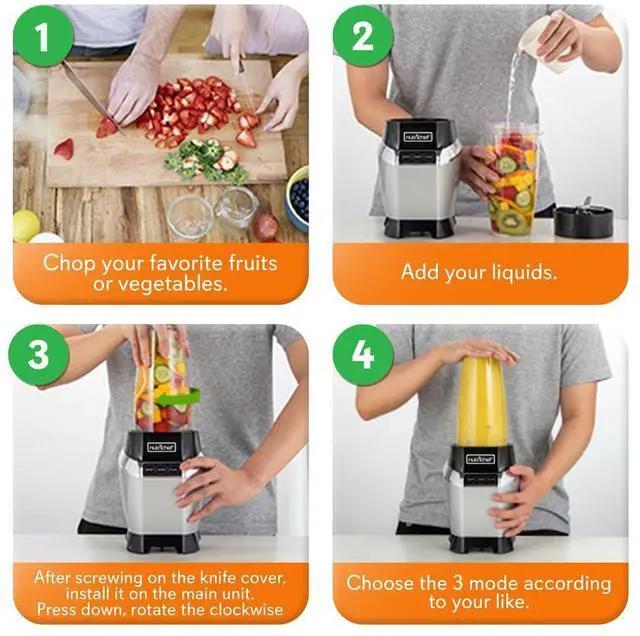 1

Chop your favorite fruits or vegetables.

2

nutrichef

Add your liquids.

3

nutrichef

After screwing on the knife cover, install it on the main unit. Press down, rotate the clockwise

4

nutrichef

Choose the 3 mode according to your like.