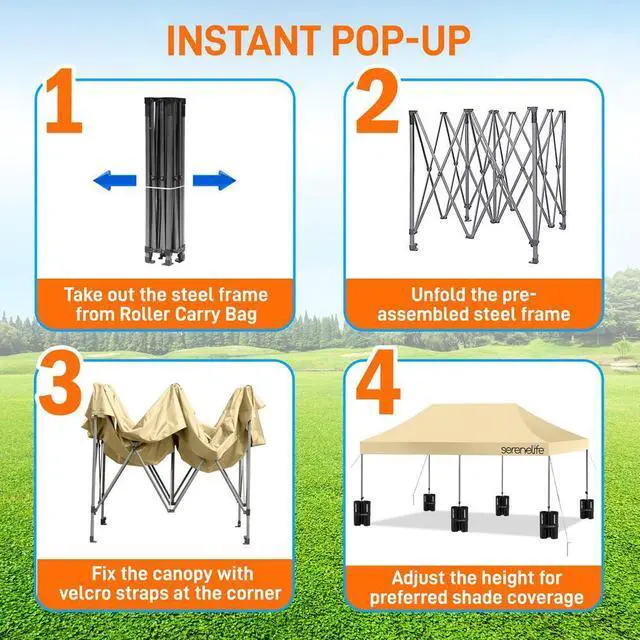 INSTANT POP-UP

1

Take out the steel frame from Roller Carry Bag

2

Unfold the pre-assembled steel frame

3

Fix the canopy with velcro straps at the corner

4

serenelife

Adjust the height for preferred shade coverage