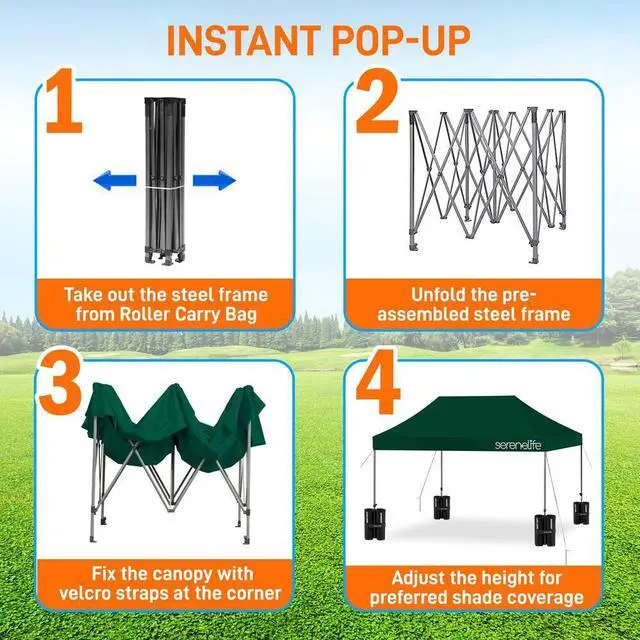 INSTANT POP-UP

1

Take out the steel frame from Roller Carry Bag

2

Unfold the pre-assembled steel frame

3

Fix the canopy with velcro straps at the corner

4

serenelife

Adjust the height for preferred shade coverage