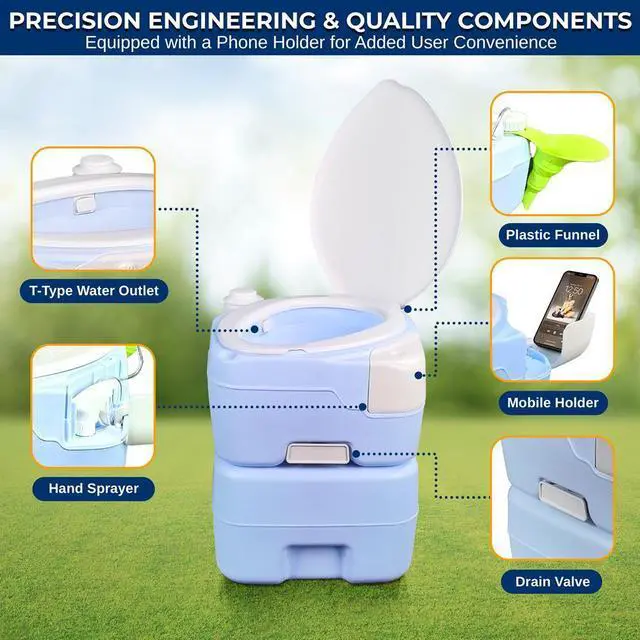 PRECISION ENGINEERING & QUALITY COMPONENTS
Equipped with a Phone Holder for Added User Convenience

T-Type Water Outlet

Hand Sprayer

Plastic Funnel

12:50

Mobile Holder

Drain Valve