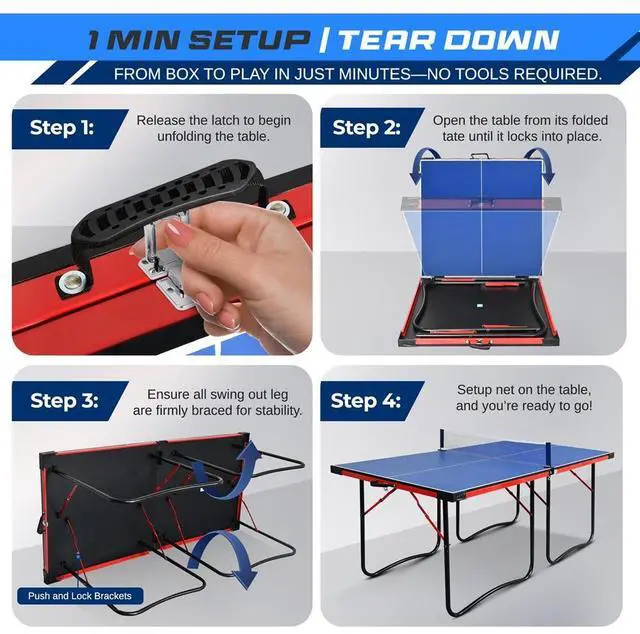 1 MIN SETUP | TEAR DOWN

FROM BOX TO PLAY IN JUST MINUTES—NO TOOLS REQUIRED.

Step 1:

Release the latch to begin unfolding the table.

Step 2:

Open the table from its folded tate until it locks into place.

Step 3:

Ensure all swing out leg are firmly braced for stability.

Push and Lock Brackets

Step 4:

Setup net on the table, and you're ready to go!