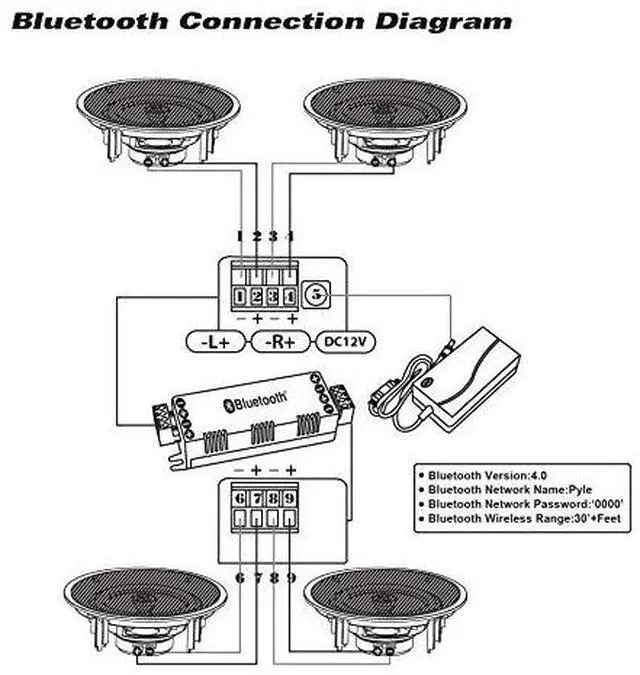 Bluetooth Connection Diagram

1 2 3 4

1 2 3 4 5

− + − +

-L+ -R+ DC12V

Bluetooth

− + − +

6 7 8 9

6 7 8 9

• Bluetooth Version:4.0
• Bluetooth Network Name:Pyle
• Bluetooth Network Password:'0000'
• Bluetooth Wireless Range:30'+Feet