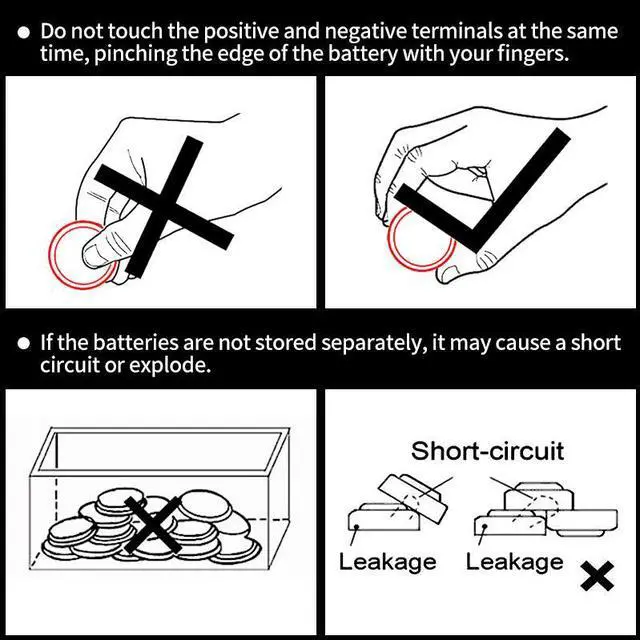 ● Do not touch the positive and negative terminals at the same time, pinching the edge of the battery with your fingers.

● If the batteries are not stored separately, it may cause a short circuit or explode.

Short-circuit

Leakage

Leakage