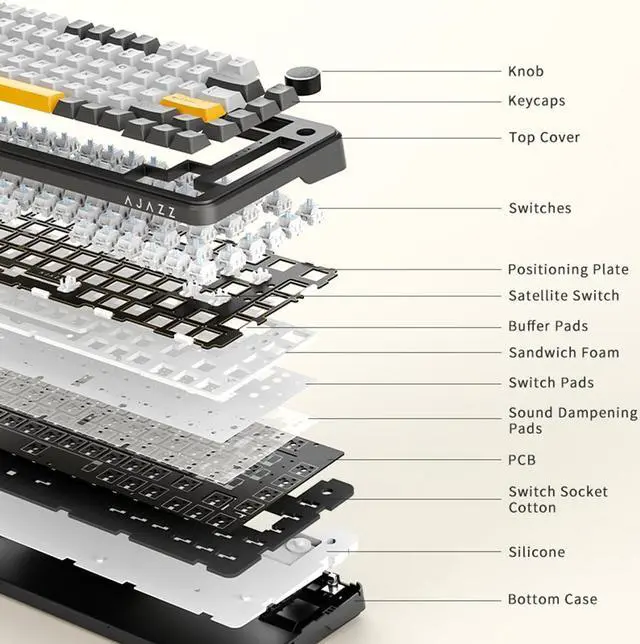 AJAZZ

Knob

Keycaps

Top Cover

Switches

Positioning Plate

Satellite Switch

Buffer Pads

Sandwich Foam

Switch Pads

Sound Dampening Pads

PCB

Switch Socket Cotton

Silicone

Bottom Case