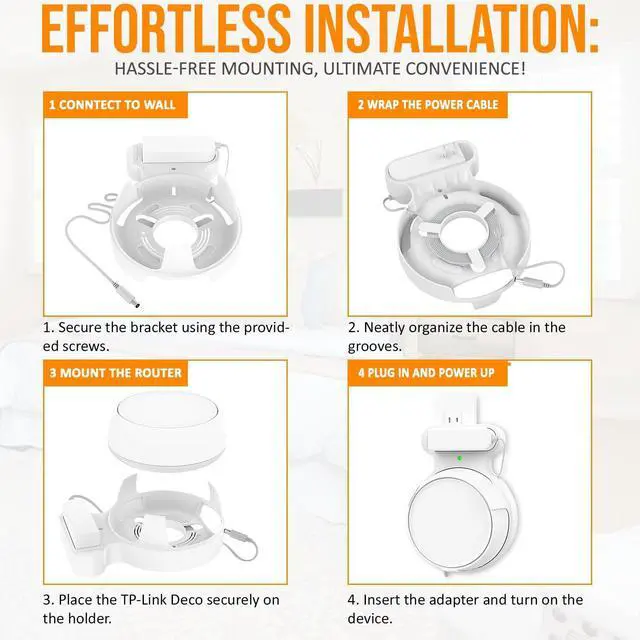 EFFORTLESS INSTALLATION:

HASSLE-FREE MOUNTING, ULTIMATE CONVENIENCE!

1 CONNTECT TO WALL

1. Secure the bracket using the provided screws.

2 WRAP THE POWER CABLE

2. Neatly organize the cable in the grooves.

3 MOUNT THE ROUTER

3. Place the TP-Link Deco securely on the holder.

4 PLUG IN AND POWER UP

4. Insert the adapter and turn on the device.