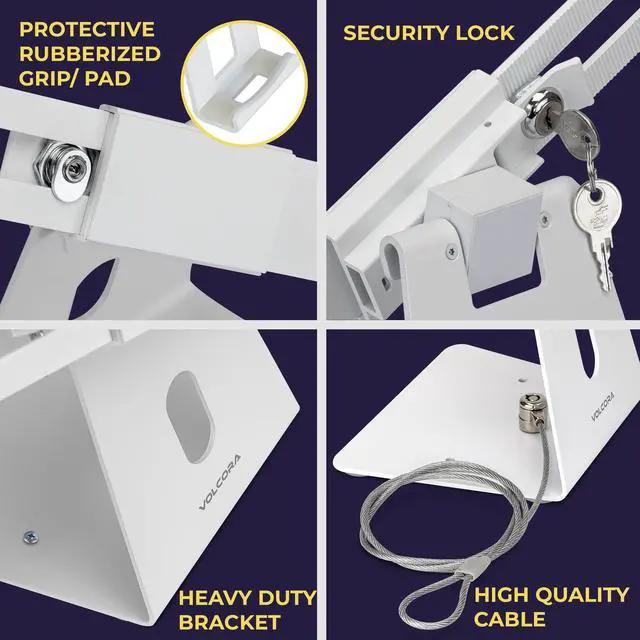 PROTECTIVE RUBBERIZED GRIP/ PAD

SECURITY LOCK

VOLCORA

HEAVY DUTY BRACKET

VOLCORA

HIGH QUALITY CABLE