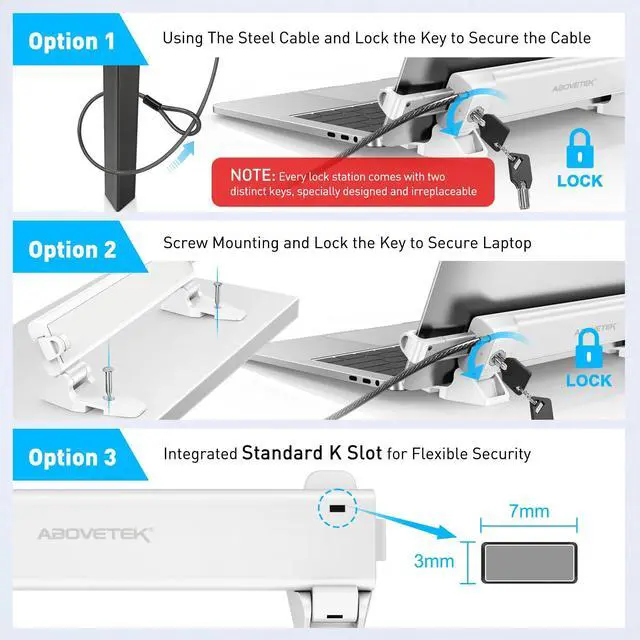 Option 1

Using The Steel Cable and Lock the Key to Secure the Cable

ABOVETEK

NOTE: Every lock station comes with two distinct keys, specially designed and irreplaceable

LOCK

Option 2

Screw Mounting and Lock the Key to Secure Laptop

ABOVETEK

LOCK

Option 3

Integrated Standard K Slot for Flexible Security

ABOVETEK

7mm

3mm