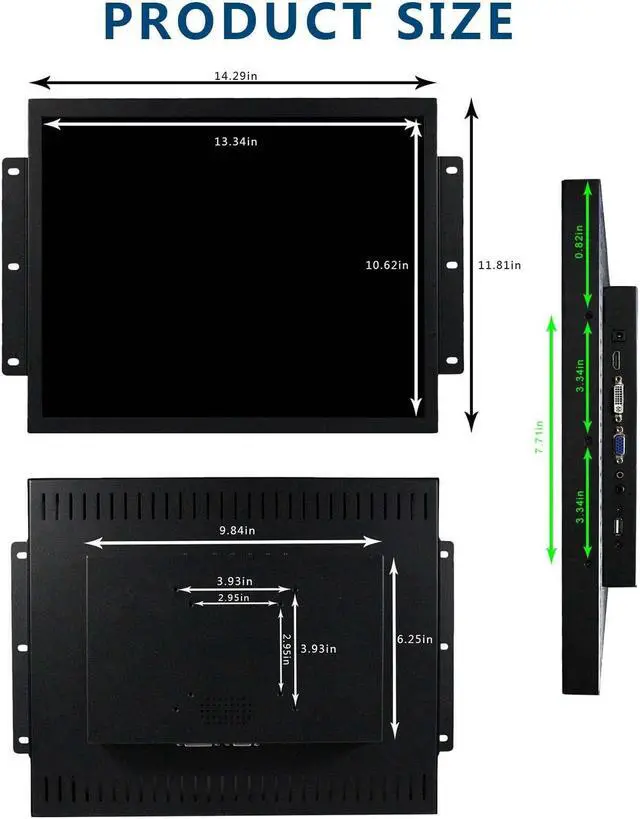 PRODUCT SIZE

14.29in

13.34in

10.62in

11.81in

0.82in

3.34in

7.71in

3.34in

9.84in

3.93in

2.95in

2.95in

3.93in

6.25in