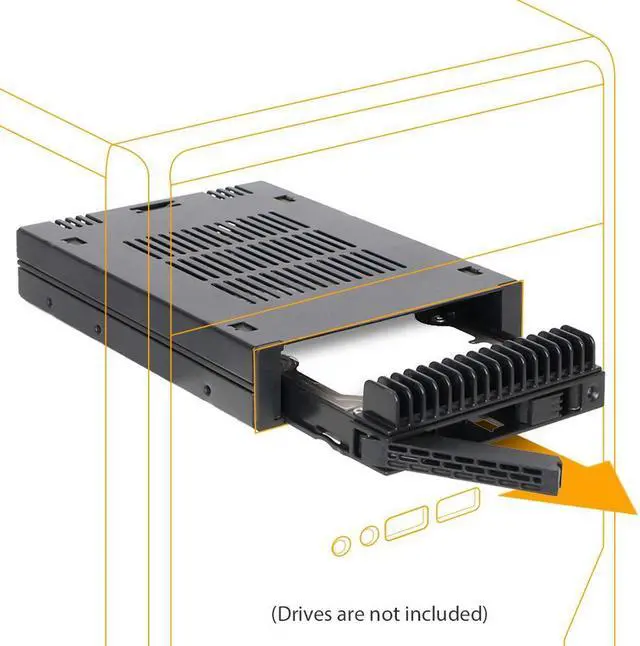 (Drives are not included)