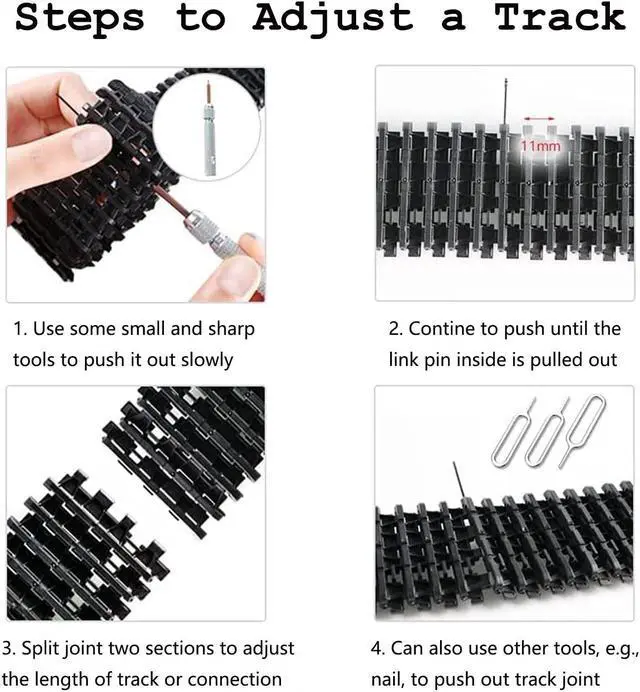 Steps to Adjust a Track

11mm

1. Use some small and sharp tools to push it out slowly

2. Contine to push until the link pin inside is pulled out

3. Split joint two sections to adjust the length of track or connection

4. Can also use other tools, e.g., nail, to push out track joint