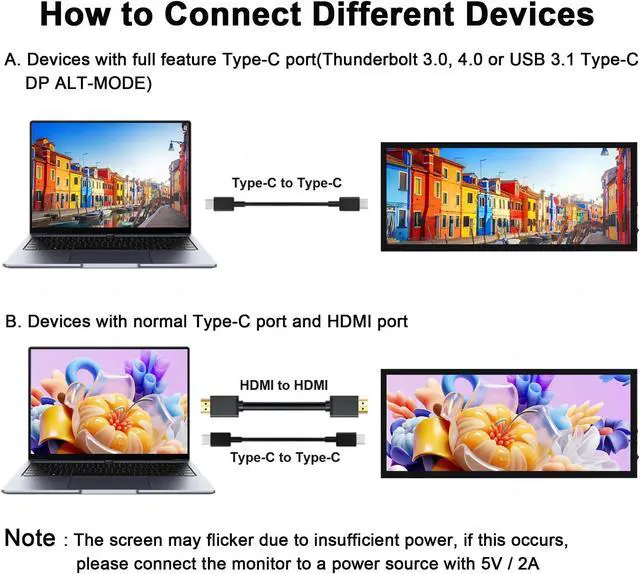 How to Connect Different Devices

A. Devices with full feature Type-C port(Thunderbolt 3.0, 4.0 or USB 3.1 Type-C DP ALT-MODE)

Type-C to Type-C

B. Devices with normal Type-C port and HDMI port

HDMI to HDMI

Type-C to Type-C

Note : The screen may flicker due to insufficient power, if this occurs, please connect the monitor to a power source with 5V / 2A