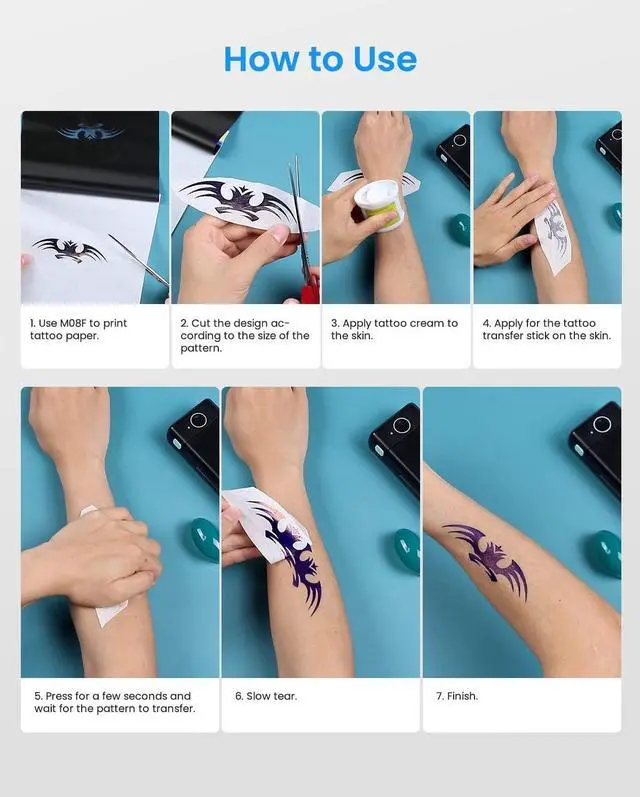 How to Use

1. Use M08F to print tattoo paper.

2. Cut the design according to the size of the pattern.

3. Apply tattoo cream to the skin.

4. Apply for the tattoo transfer stick on the skin.

5. Press for a few seconds and wait for the pattern to transfer.

6. Slow tear.

7. Finish.