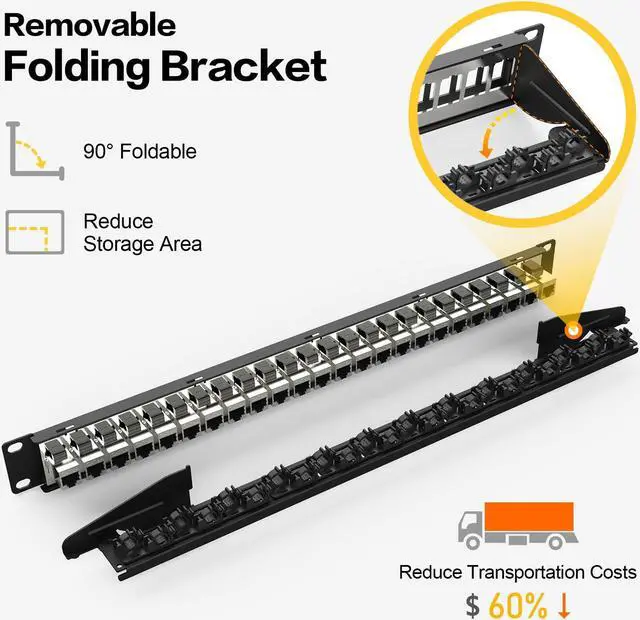 Removable
Folding Bracket

90° Foldable

Reduce
Storage Area

Reduce Transportation Costs

$ 60% ↓