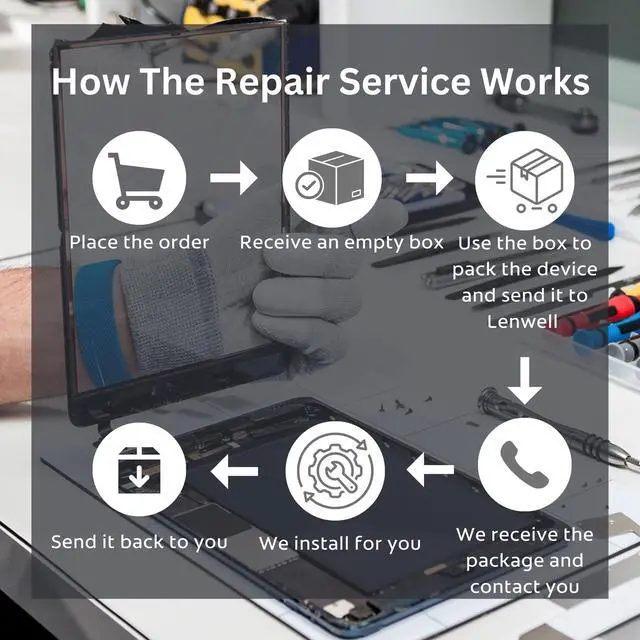 How The Repair Service Works

Place the order

Receive an empty box

Use the box to pack the device and send it to Lenwell

We receive the package and contact you

We install for you

Send it back to you