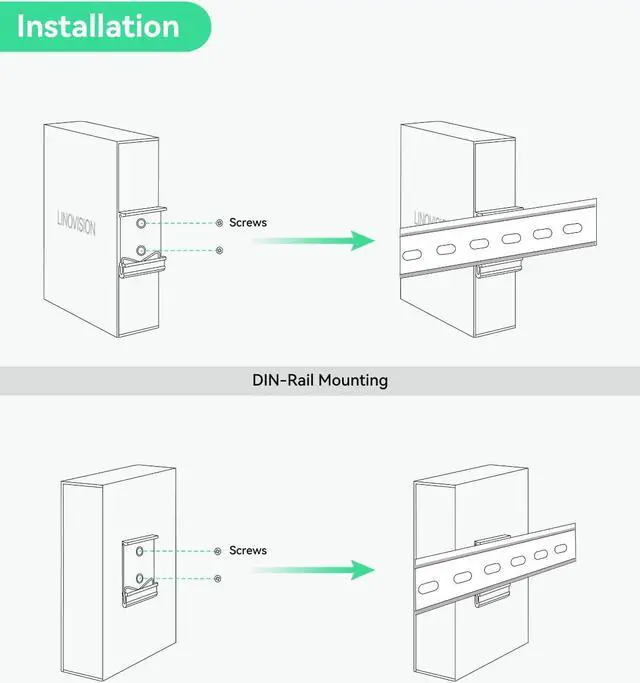 Installation

LINOVISION

Screws

LINOVISION

DIN-Rail Mounting

Screws