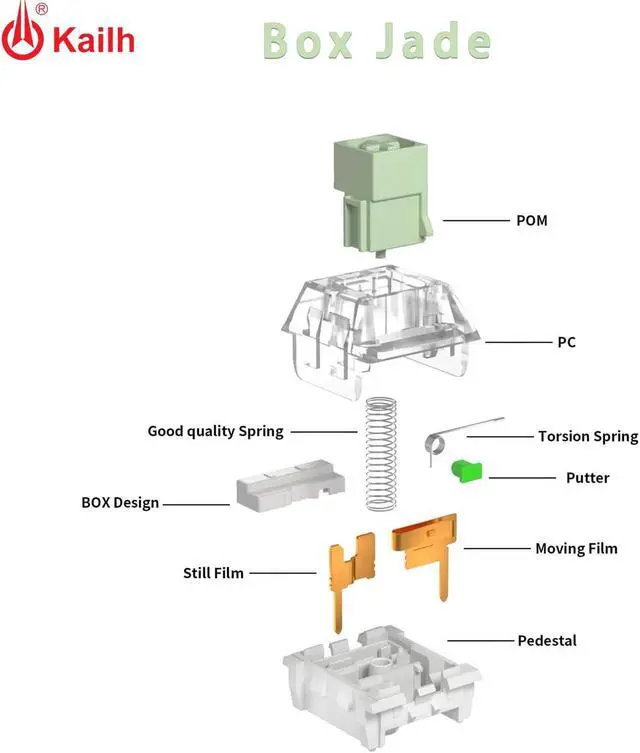 ®
Kailh

Box Jade

POM

PC

Good quality Spring

Torsion Spring

Putter

BOX Design

Moving Film

Still Film

Pedestal