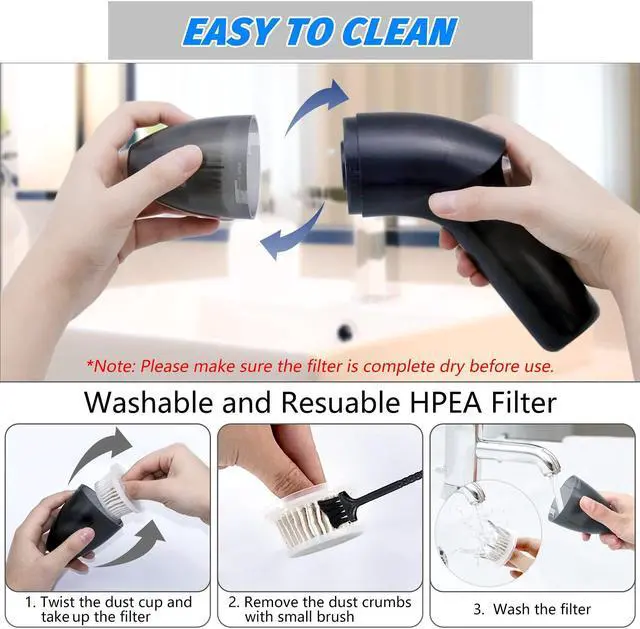 EASY TO CLEAN

*Note: Please make sure the filter is complete dry before use.

Washable and Resuable HPEA Filter

1. Twist the dust cup and take up the filter

2. Remove the dust crumbs with small brush

3. Wash the filter