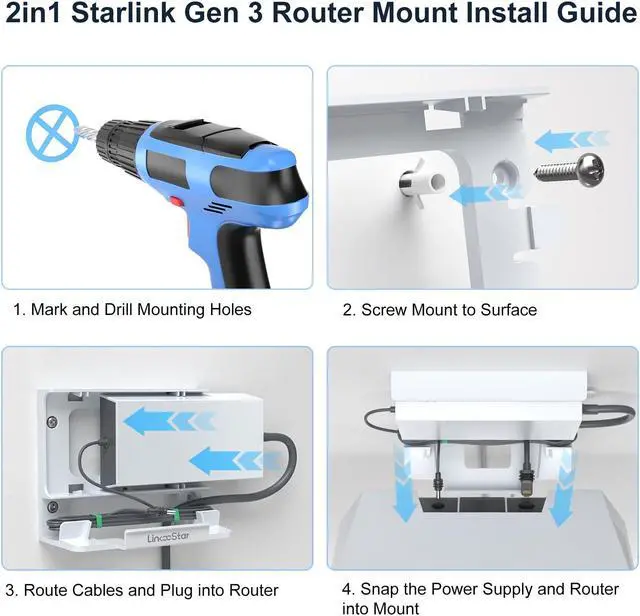 2in1 Starlink Gen 3 Router Mount Install Guide

1. Mark and Drill Mounting Holes

2. Screw Mount to Surface

LincoStar

3. Route Cables and Plug into Router

4. Snap the Power Supply and Router into Mount