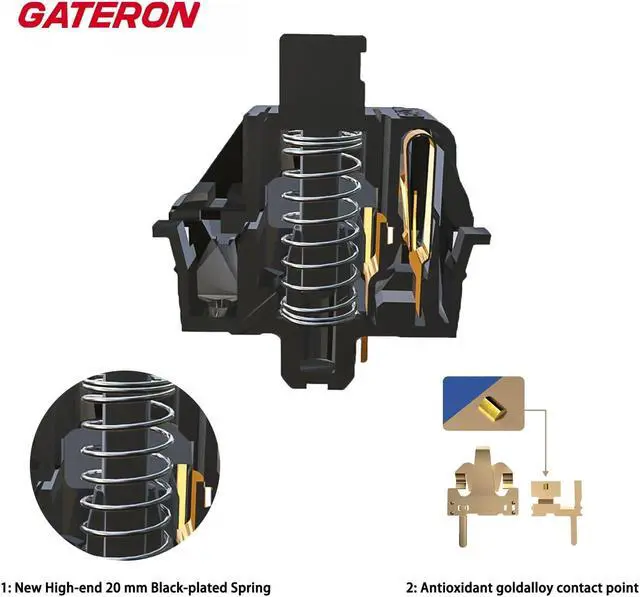 GATERON

1: New High-end 20 mm Black-plated Spring

2: Antioxidant goldalloy contact point