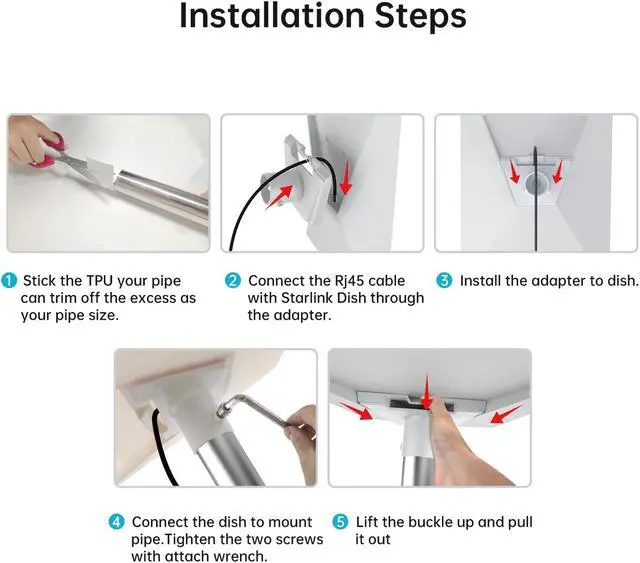 Installation Steps

1 Stick the TPU your pipe can trim off the excess as your pipe size.

2 Connect the Rj45 cable with Starlink Dish through the adapter.

3 Install the adapter to dish.

4 Connect the dish to mount pipe.Tighten the two screws with attach wrench.

5 Lift the buckle up and pull it out