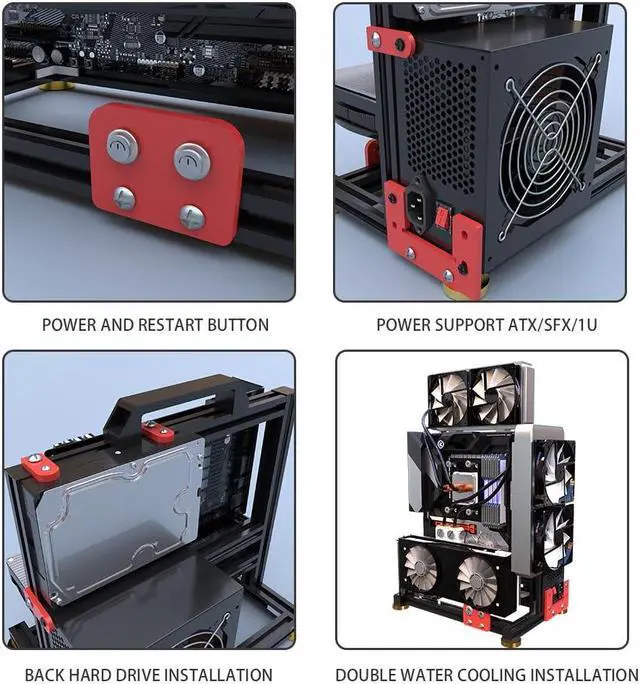 POWER AND RESTART BUTTON

POWER SUPPORT ATX/SFX/1U

BACK HARD DRIVE INSTALLATION

DOUBLE WATER COOLING INSTALLATION