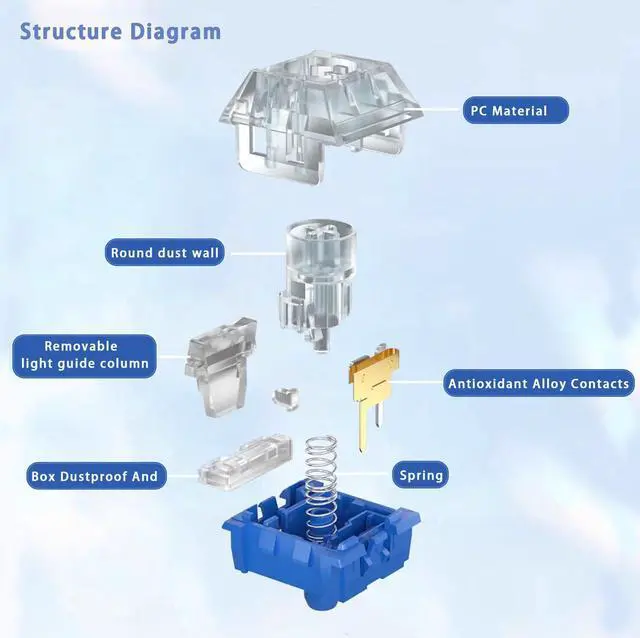 Structure Diagram

PC Material

Round dust wall

Removable light guide column

Antioxidant Alloy Contacts

Box Dustproof And

Spring