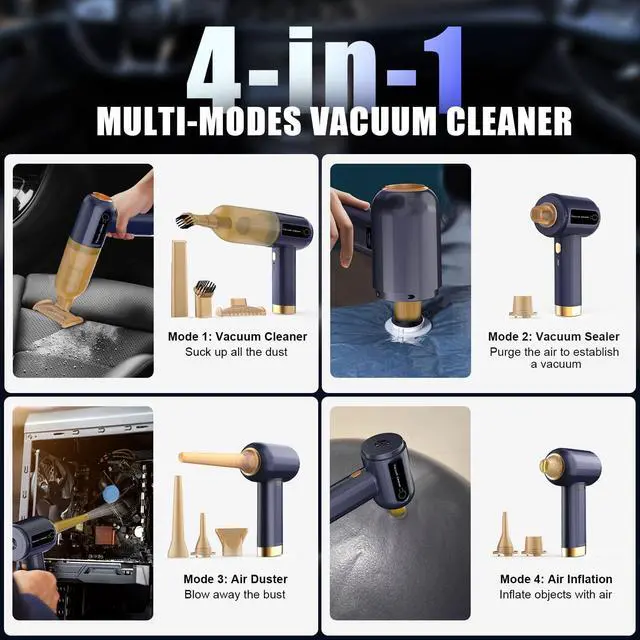 4-in-1
MULTI-MODES VACUUM CLEANER

Mode 1: Vacuum Cleaner
Suck up all the dust

Mode 2: Vacuum Sealer
Purge the air to establish a vacuum

Mode 3: Air Duster
Blow away the bust

Mode 4: Air Inflation
Inflate objects with air