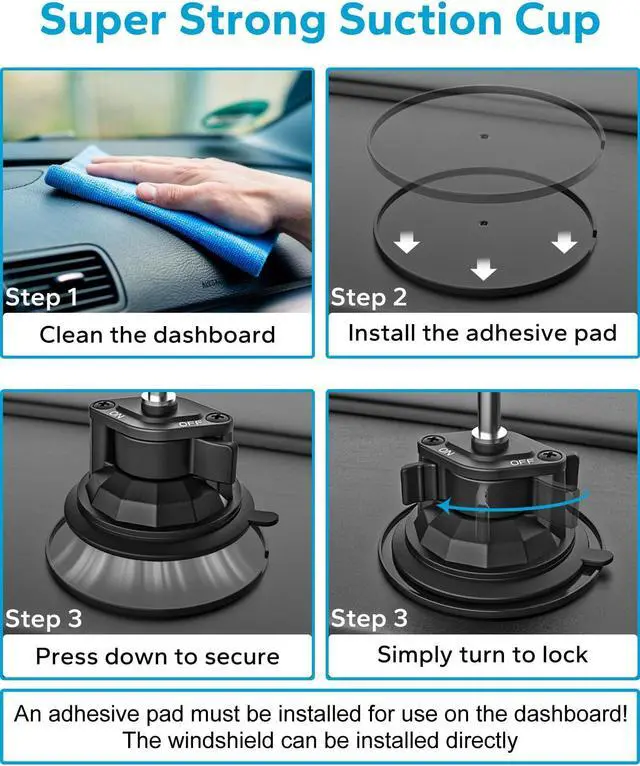 Super Strong Suction Cup

Step 1
Clean the dashboard

Step 2
Install the adhesive pad

ON OFF
Step 3
Press down to secure

ON OFF
Step 3
Simply turn to lock

An adhesive pad must be installed for use on the dashboard!
The windshield can be installed directly