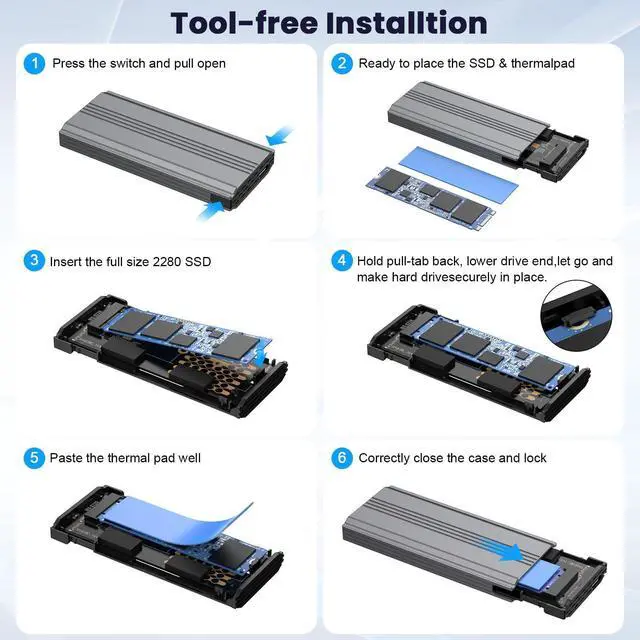 Tool-free Installtion

1 Press the switch and pull open

2 Ready to place the SSD & thermalpad

3 Insert the full size 2280 SSD

4 Hold pull-tab back, lower drive end,let go and make hard drivesecurely in place.

5 Paste the thermal pad well

6 Correctly close the case and lock