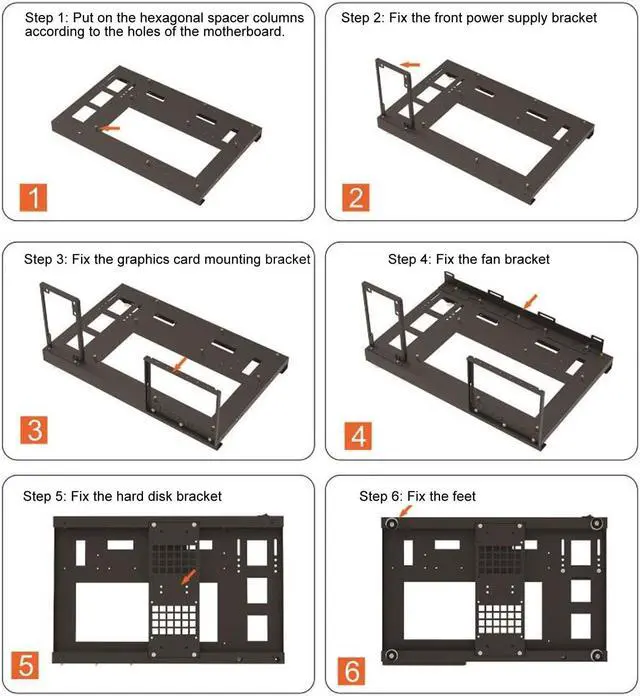 Step 1: Put on the hexagonal spacer columns according to the holes of the motherboard.

1

Step 2: Fix the front power supply bracket

2

Step 3: Fix the graphics card mounting bracket

3

Step 4: Fix the fan bracket

4

Step 5: Fix the hard disk bracket

5

Step 6: Fix the feet

6