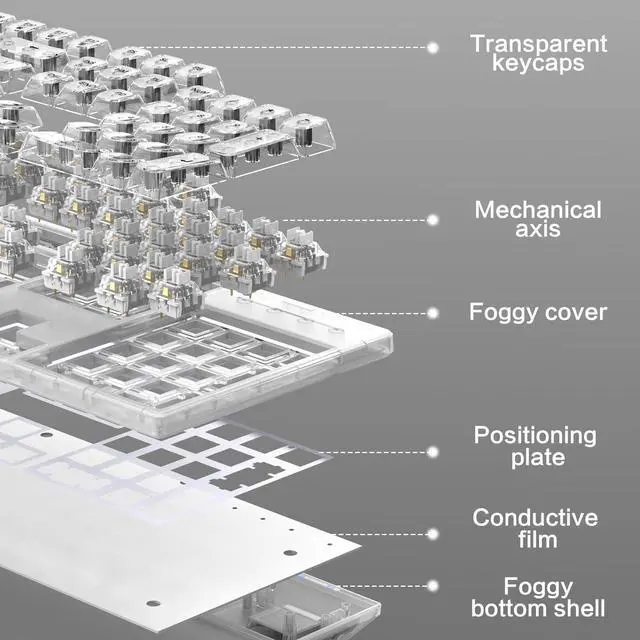 Transparent keycaps

Mechanical axis

Foggy cover

Positioning plate

Conductive film

Foggy bottom shell