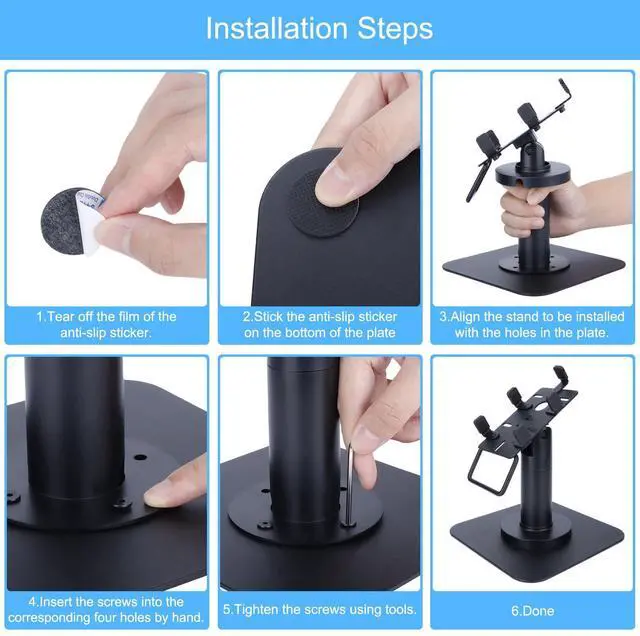 Installation Steps

1.Tear off the film of the anti-slip sticker.

2.Stick the anti-slip sticker on the bottom of the plate

3.Align the stand to be installed with the holes in the plate.

4.Insert the screws into the corresponding four holes by hand.

5.Tighten the screws using tools.

6.Done