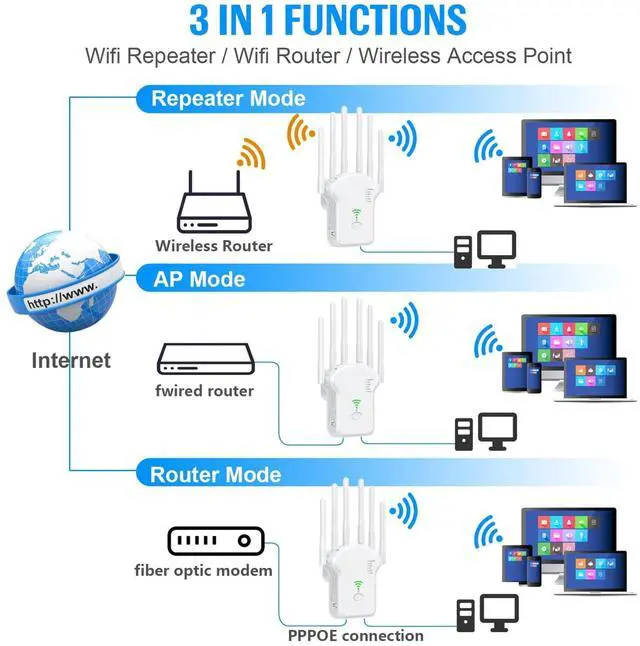 3 IN 1 FUNCTIONS

Wifi Repeater / Wifi Router / Wireless Access Point

Repeater Mode

Wireless Router

http://www.

Internet

AP Mode

fwired router

Router Mode

fiber optic modem

PPPOE connection