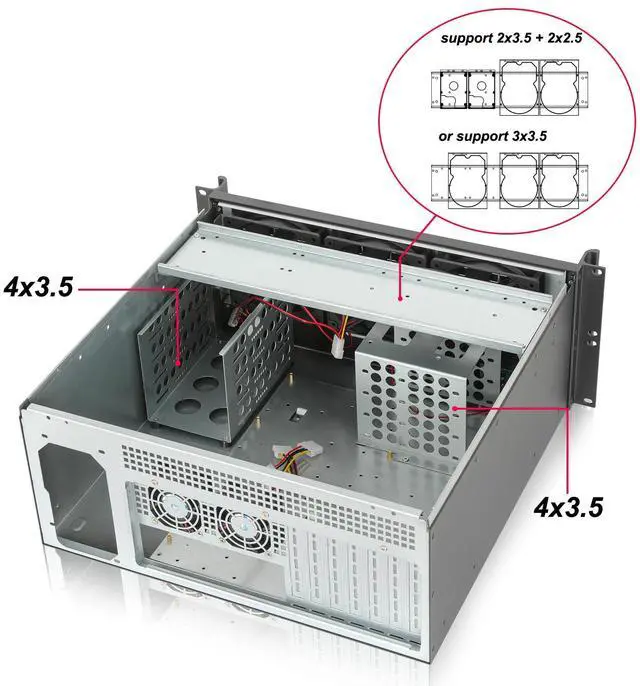 support 2x3.5 + 2x2.5

or support 3x3.5

4x3.5

4x3.5