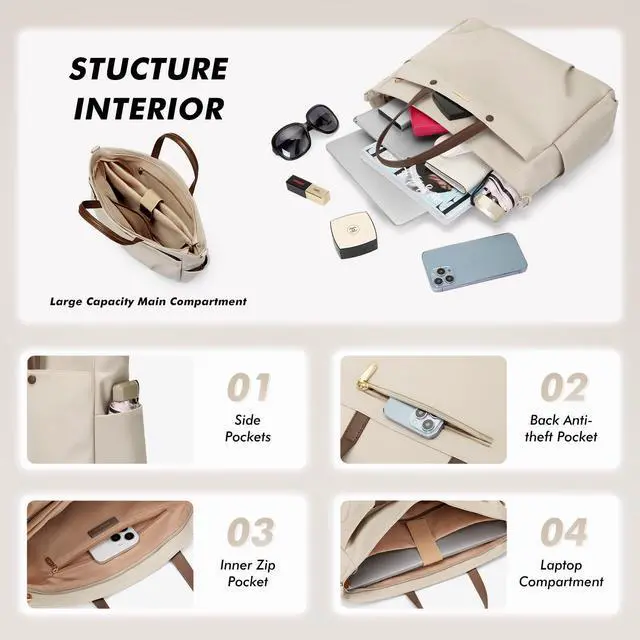 STUCTURE INTERIOR

Large Capacity Main Compartment

01
Side Pockets

02
Back Anti-theft Pocket

03
Inner Zip Pocket

04
Laptop Compartment