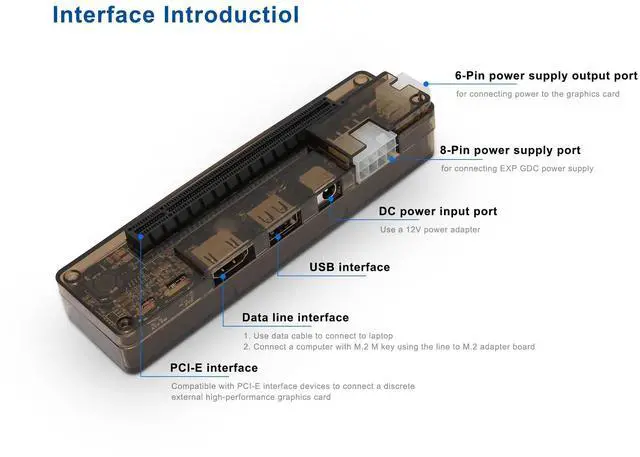 Interface Introductiol

6-Pin power supply output port
for connecting power to the graphics card

8-Pin power supply port
for connecting EXP GDC power supply

DC power input port
Use a 12V power adapter

USB interface

Data line interface
1. Use data cable to connect to laptop
2. Connect a computer with M.2 M key using the line to M.2 adapter board

PCI-E interface
Compatible with PCI-E interface devices to connect a discrete external high-performance graphics card