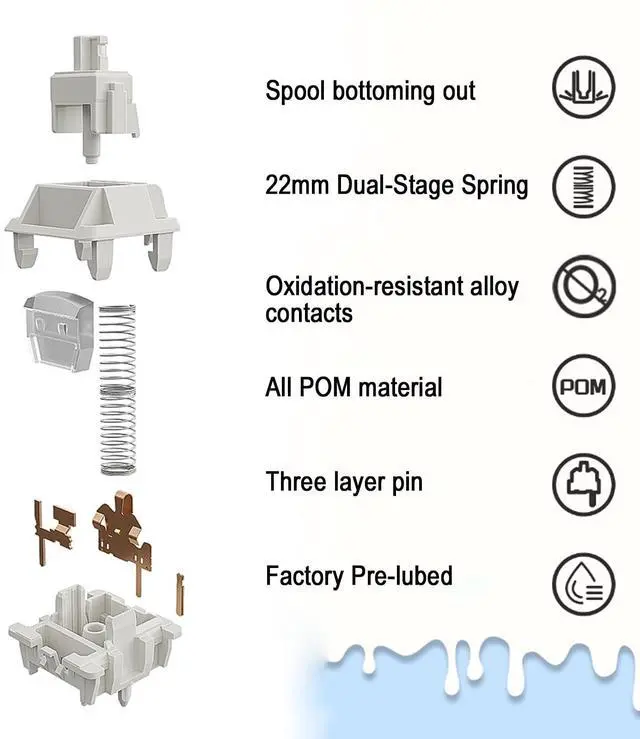 Spool bottoming out

22mm Dual-Stage Spring

Oxidation-resistant alloy contacts

$O_2$

All POM material

POM

Three layer pin

Factory Pre-lubed