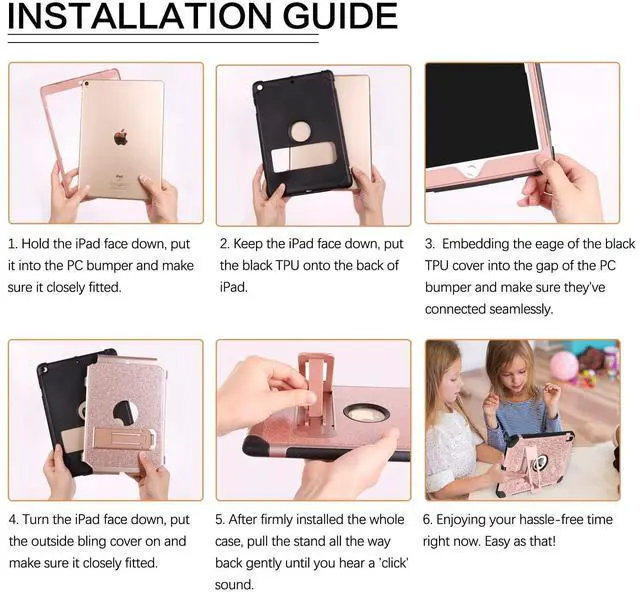 INSTALLATION GUIDE

1. Hold the iPad face down, put it into the PC bumper and make sure it closely fitted.

2. Keep the iPad face down, put the black TPU onto the back of iPad.

3. Embedding the eage of the black TPU cover into the gap of the PC bumper and make sure they've connected seamlessly.

4. Turn the iPad face down, put the outside bling cover on and make sure it closely fitted.

5. After firmly installed the whole case, pull the stand all the way back gently until you hear a 'click' sound.

6. Enjoying your hassle-free time right now. Easy as that!