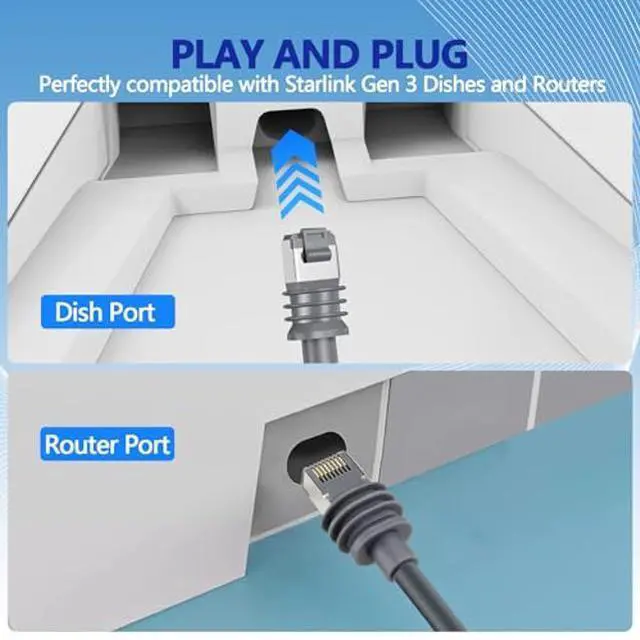 PLAY AND PLUG
Perfectly compatible with Starlink Gen 3 Dishes and Routers

Dish Port

Router Port