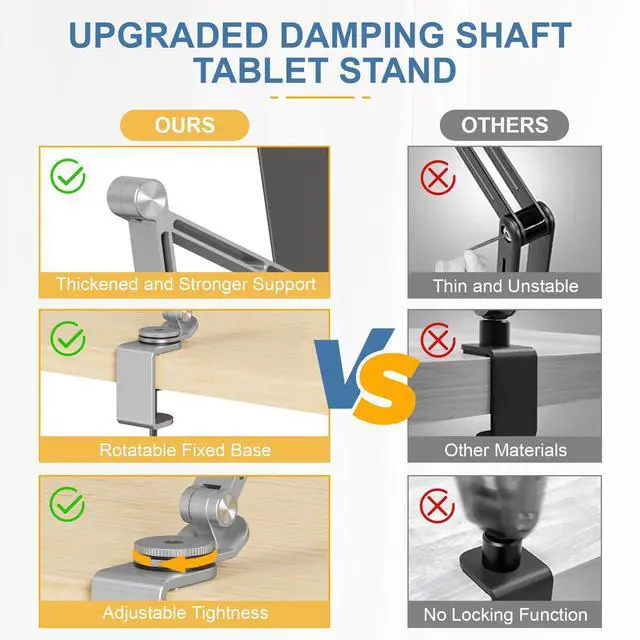 UPGRADED DAMPING SHAFT TABLET STAND

OURS

Thickened and Stronger Support

Rotatable Fixed Base

Adjustable Tightness

VS

OTHERS

Thin and Unstable

Other Materials

No Locking Function