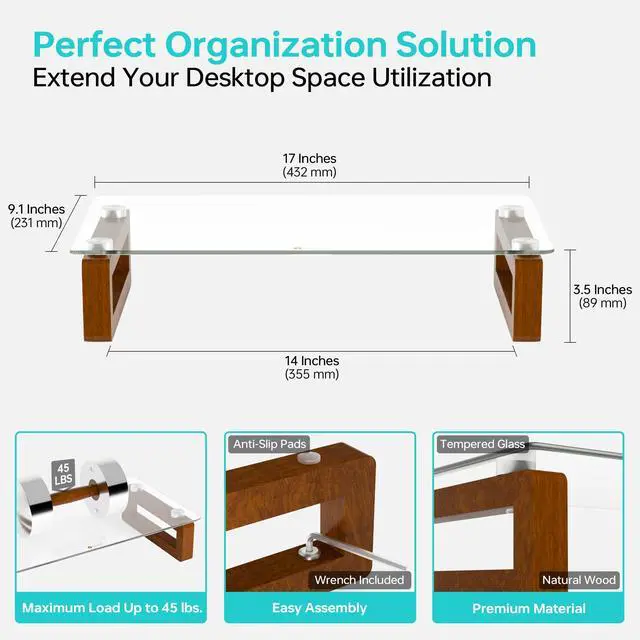 Perfect Organization Solution
Extend Your Desktop Space Utilization

17 Inches
(432 mm)

9.1 Inches
(231 mm)

3.5 Inches
(89 mm)

14 Inches
(355 mm)

45 LBS

Maximum Load Up to 45 lbs.

Anti-Slip Pads

Wrench Included

Easy Assembly

Tempered Glass

Natural Wood

Premium Material