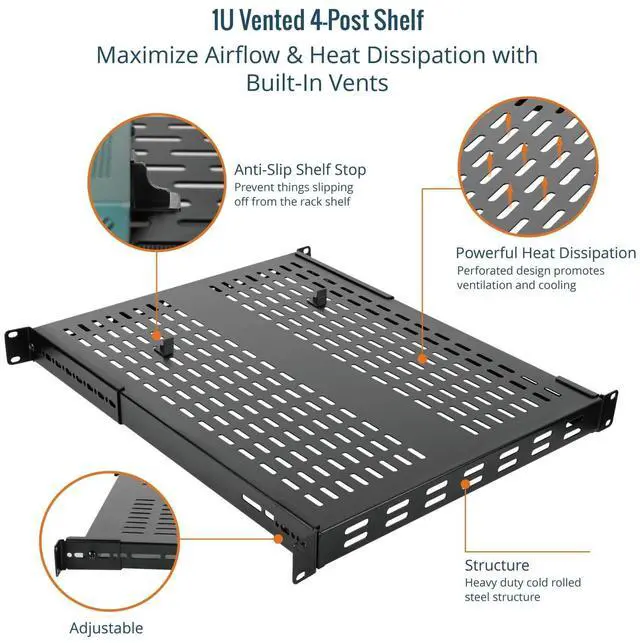 1U Vented 4-Post Shelf

Maximize Airflow & Heat Dissipation with Built-In Vents

Anti-Slip Shelf Stop
Prevent things slipping off from the rack shelf

Powerful Heat Dissipation
Perforated design promotes ventilation and cooling

Structure
Heavy duty cold rolled steel structure

Adjustable